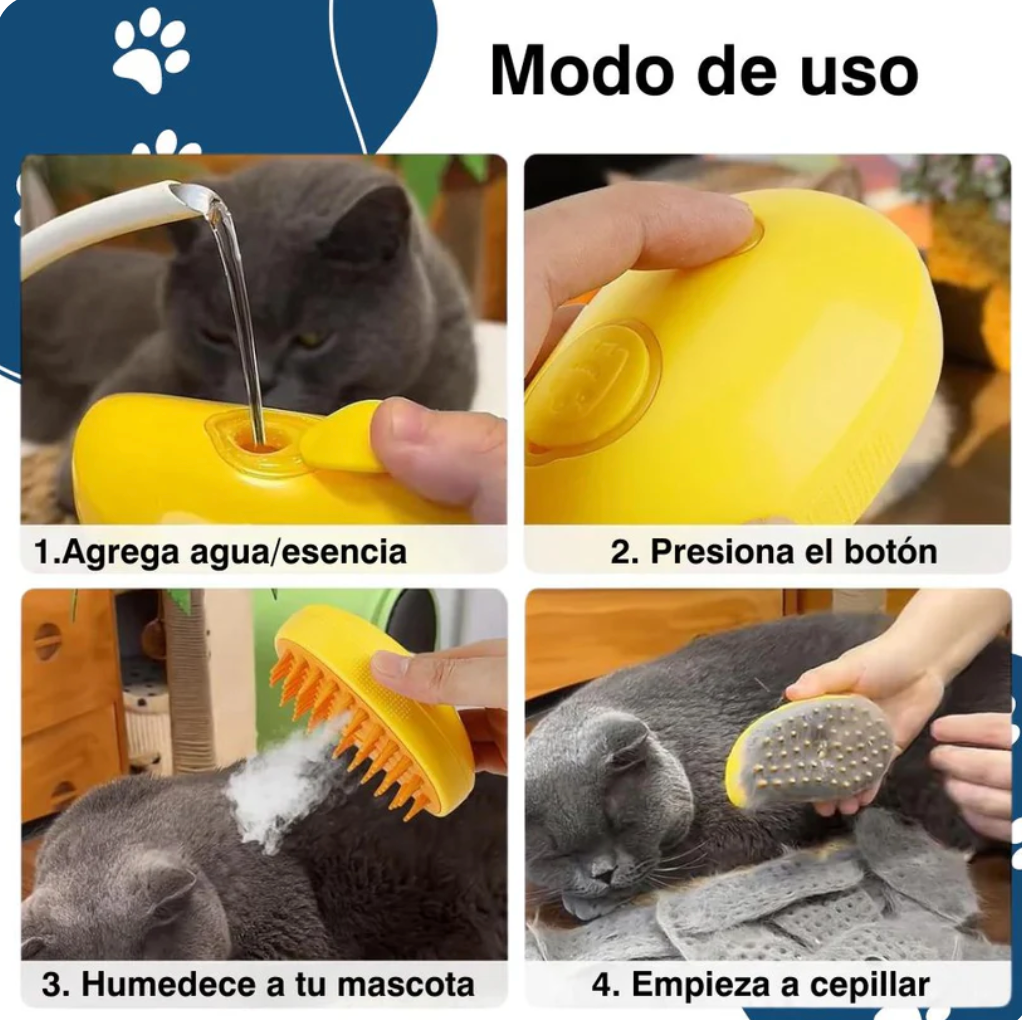 Modo de uso

1.Agrega agua/esencia

2. Presiona el botón

3. Humedece a tu mascota

4. Empieza a cepillar