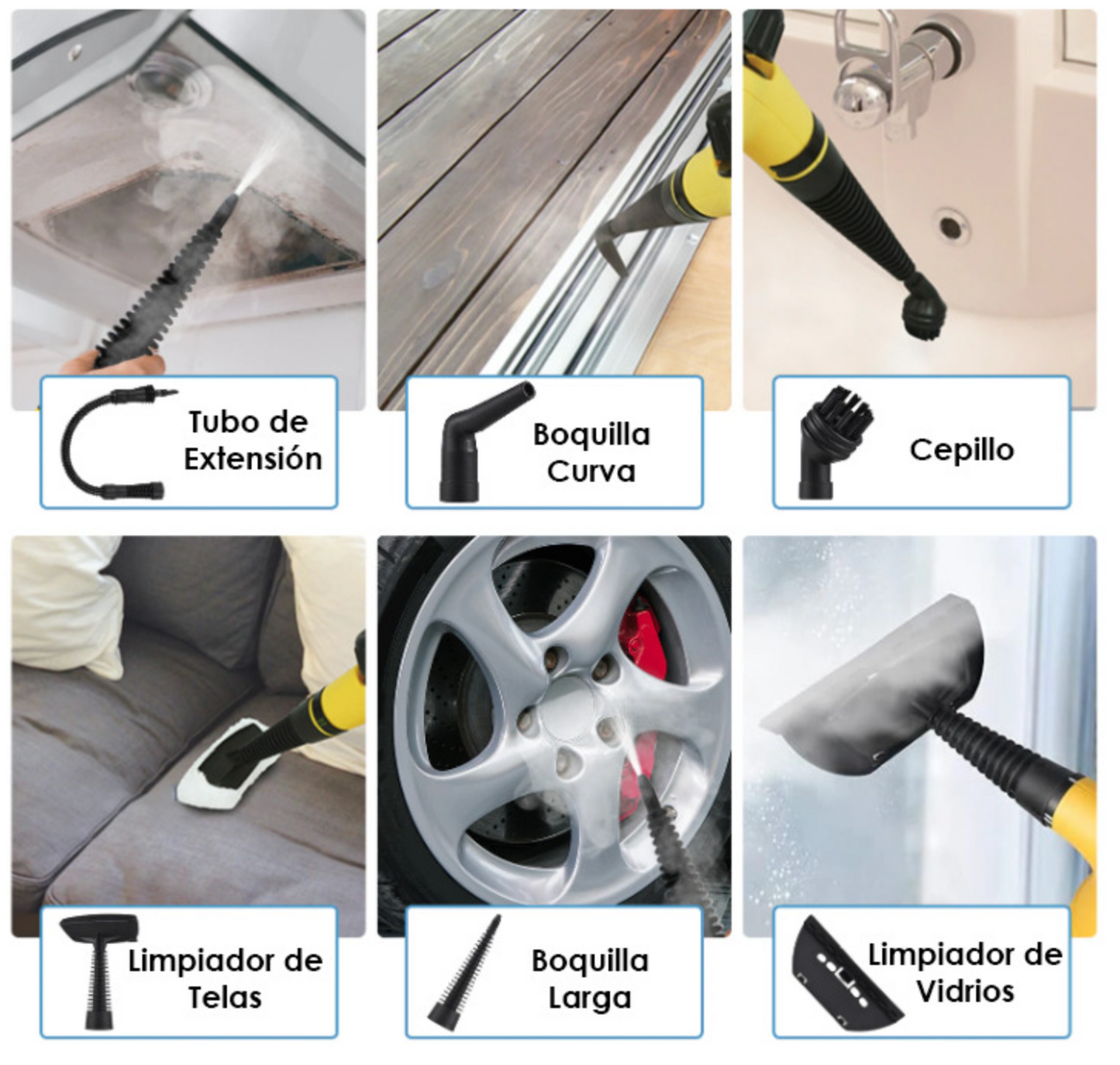 Tubo de Extensión

Boquilla Curva

Cepillo

Limpiador de Telas

Boquilla Larga

Limpiador de Vidrios