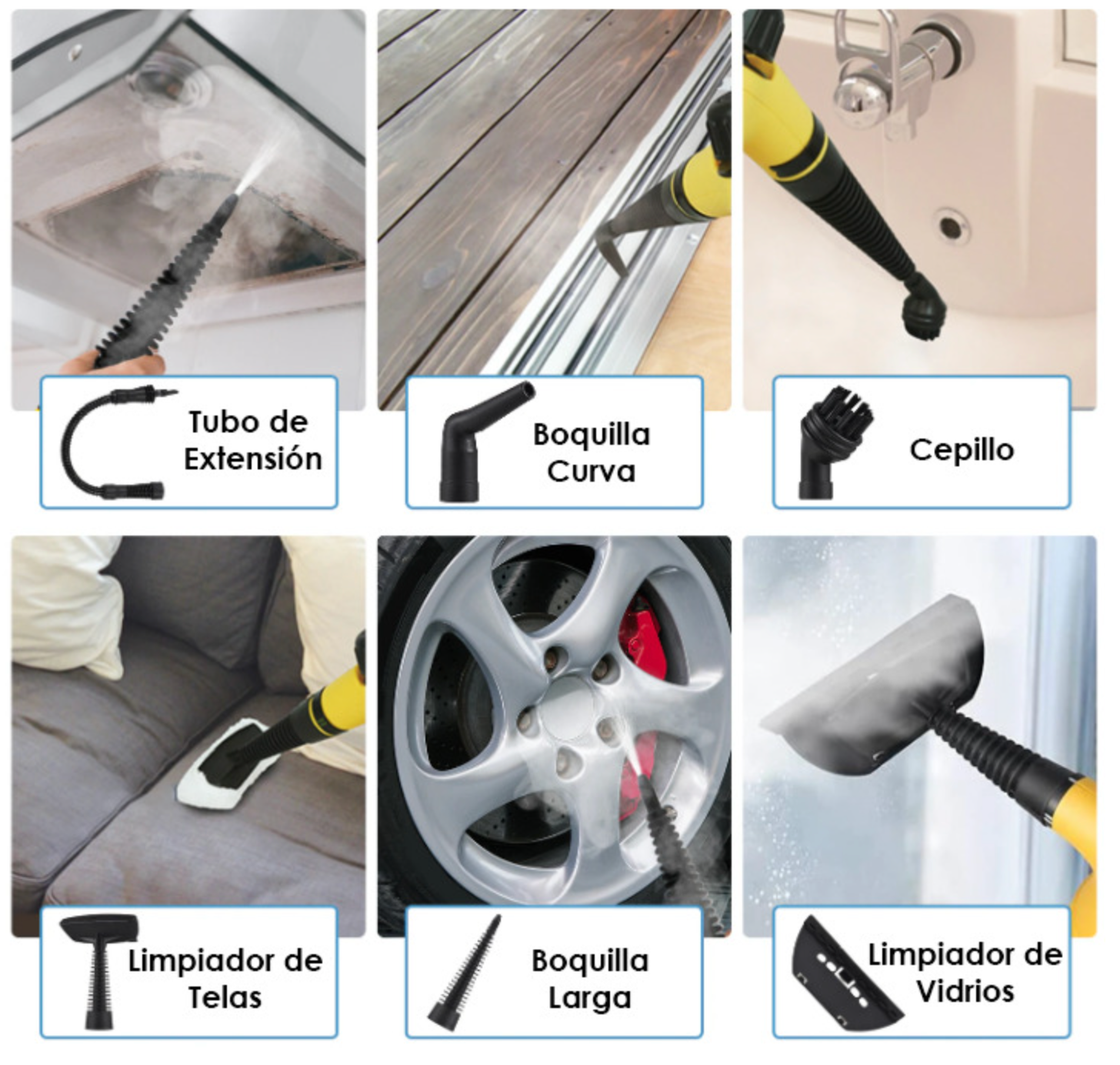 Tubo de Extensión

Boquilla Curva

Cepillo

Limpiador de Telas

Boquilla Larga

Limpiador de Vidrios