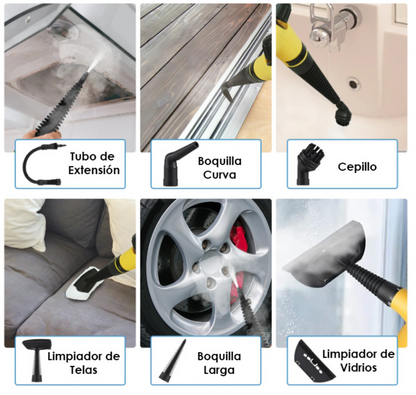 Tubo de Extensión

Boquilla Curva

Cepillo

Limpiador de Telas

Boquilla Larga

Limpiador de Vidrios