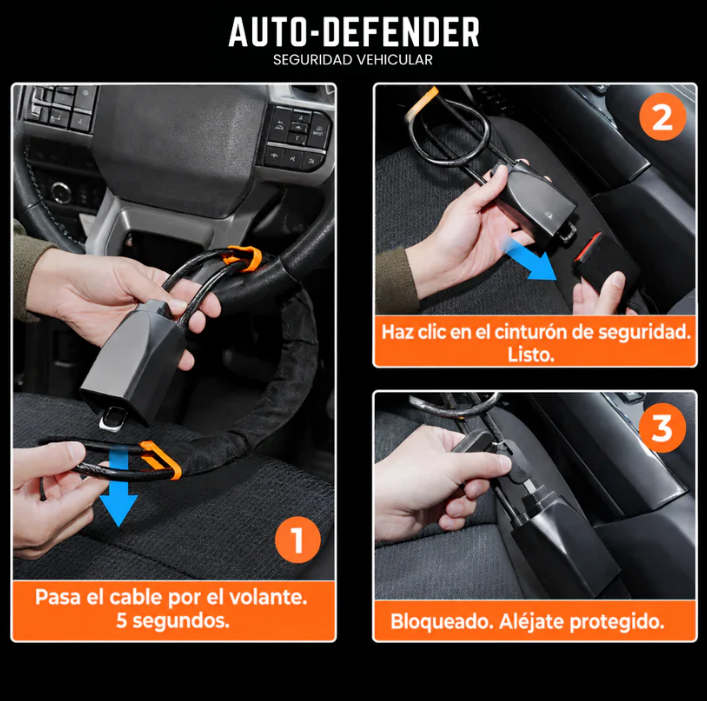 AUTO-DEFENDER
SEGURIDAD VEHICULAR

1
Pasa el cable por el volante. 5 segundos.

2
Haz clic en el cinturón de seguridad. Listo.

3
Bloqueado. Aléjate protegido.